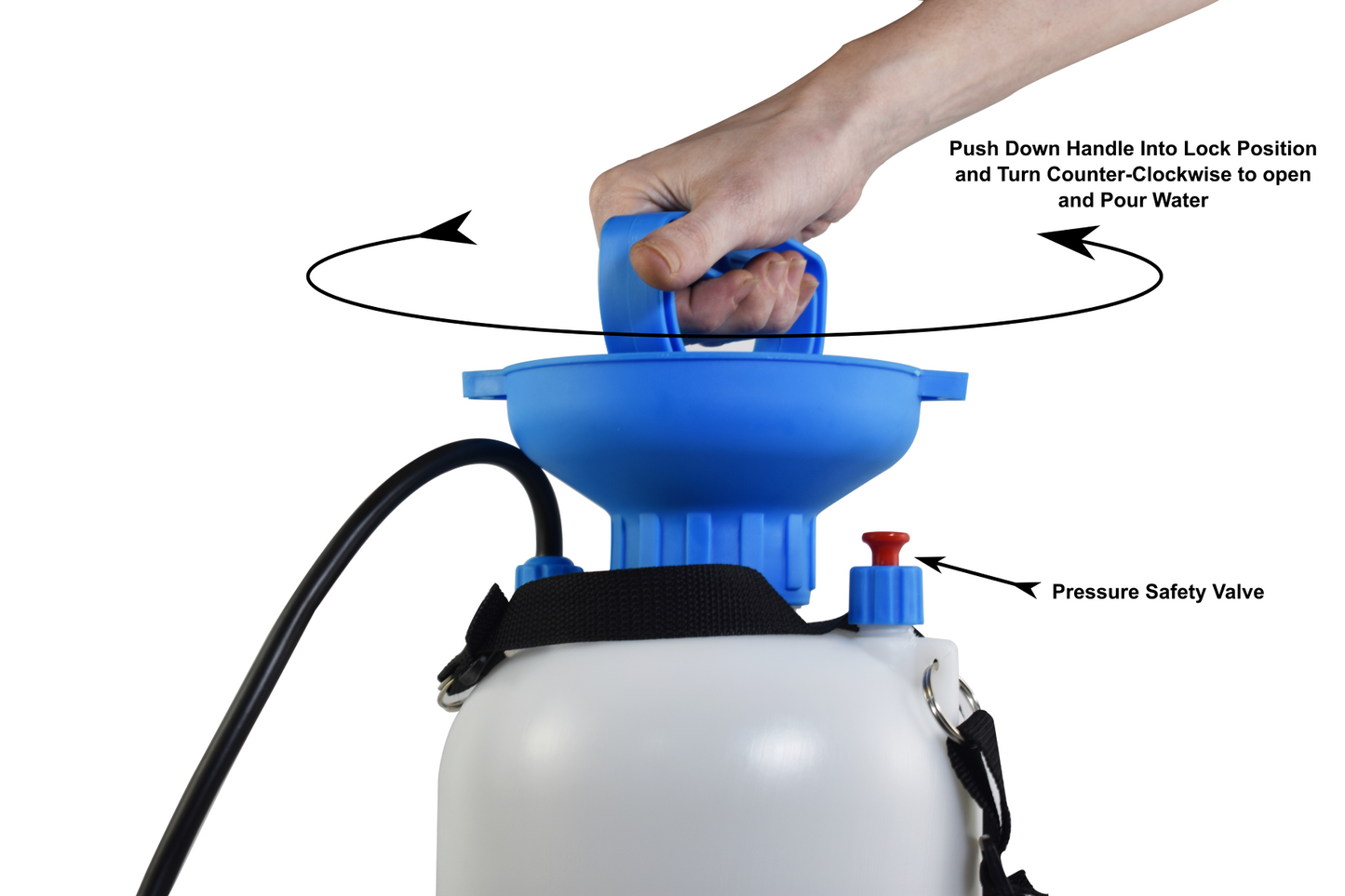 Push Down Handle Into Lock Position and Turn Counter-Clockwise to open and Pour Water

Pressure Safety Valve